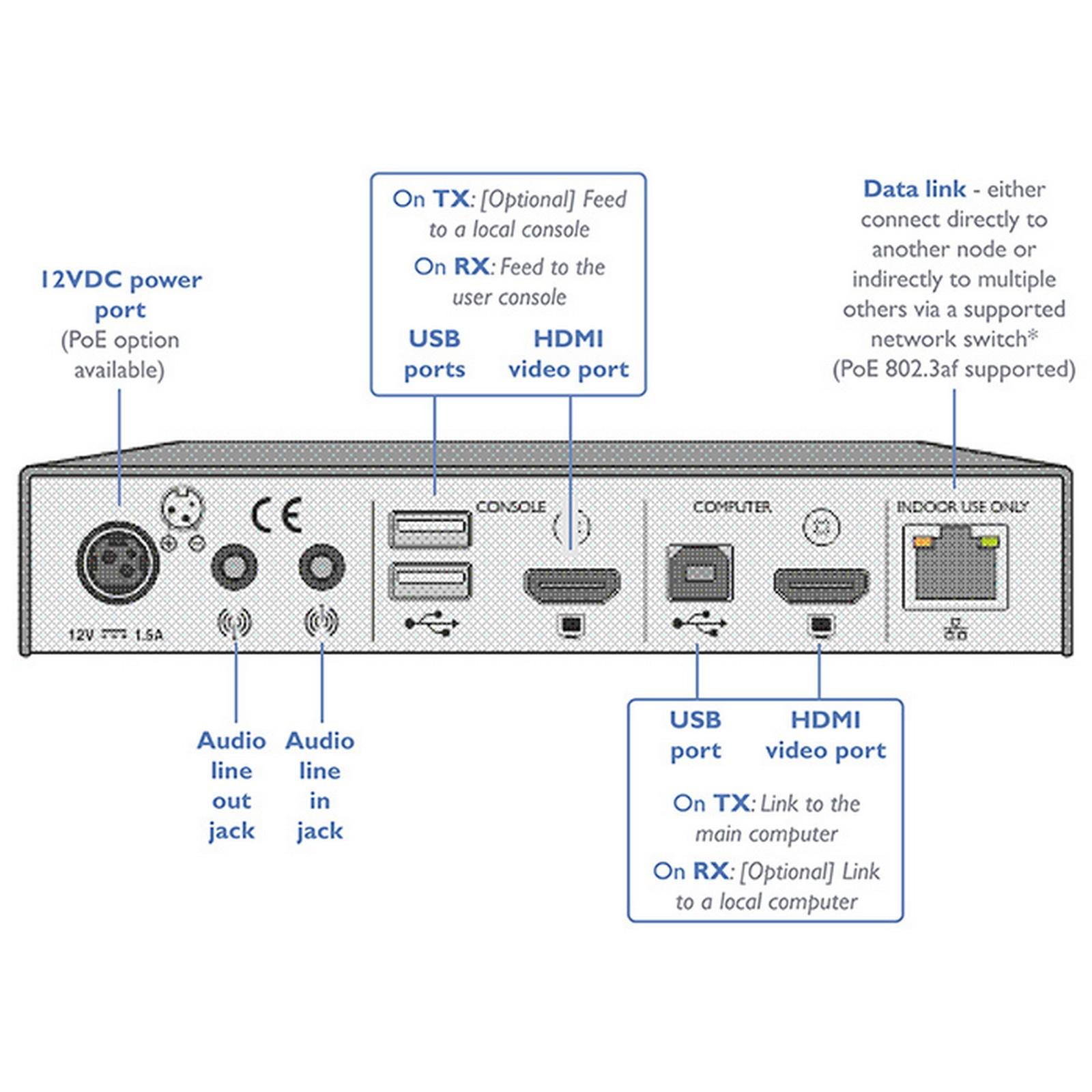 12VDC power port
(PoE option available)

On TX: [Optional] Feed to a local console
On RX: Feed to the user console
USB ports
HDMI video port

Data link - either connect directly to another node or indirectly to multiple others via a supported network switch*
(PoE 802.3af supported)

CE
CONSOLE
COMPUTER
INDOOR USE ONLY
12V 1.5A

Audio line out jack
Audio line in jack

USB port
HDMI video port
On TX: Link to the main computer
On RX: [Optional] Link to a local computer